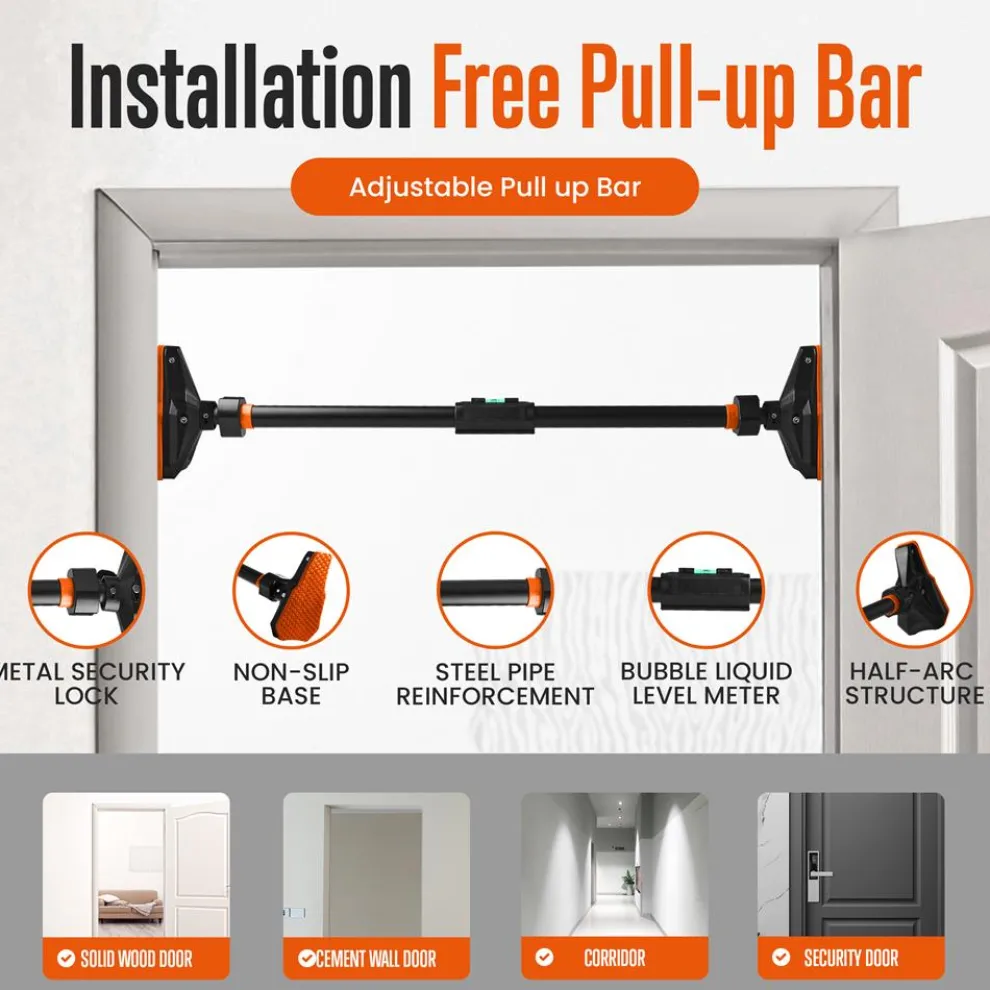 Installation Free Pull-up Bar

Adjustable Pull up Bar

METAL SECURITY LOCK

NON-SLIP BASE

STEEL PIPE REINFORCEMENT

BUBBLE LIQUID LEVEL METER

HALF-ARC STRUCTURE

SOLID WOOD DOOR

CEMENT WALL DOOR

CORRIDOR

SECURITY DOOR