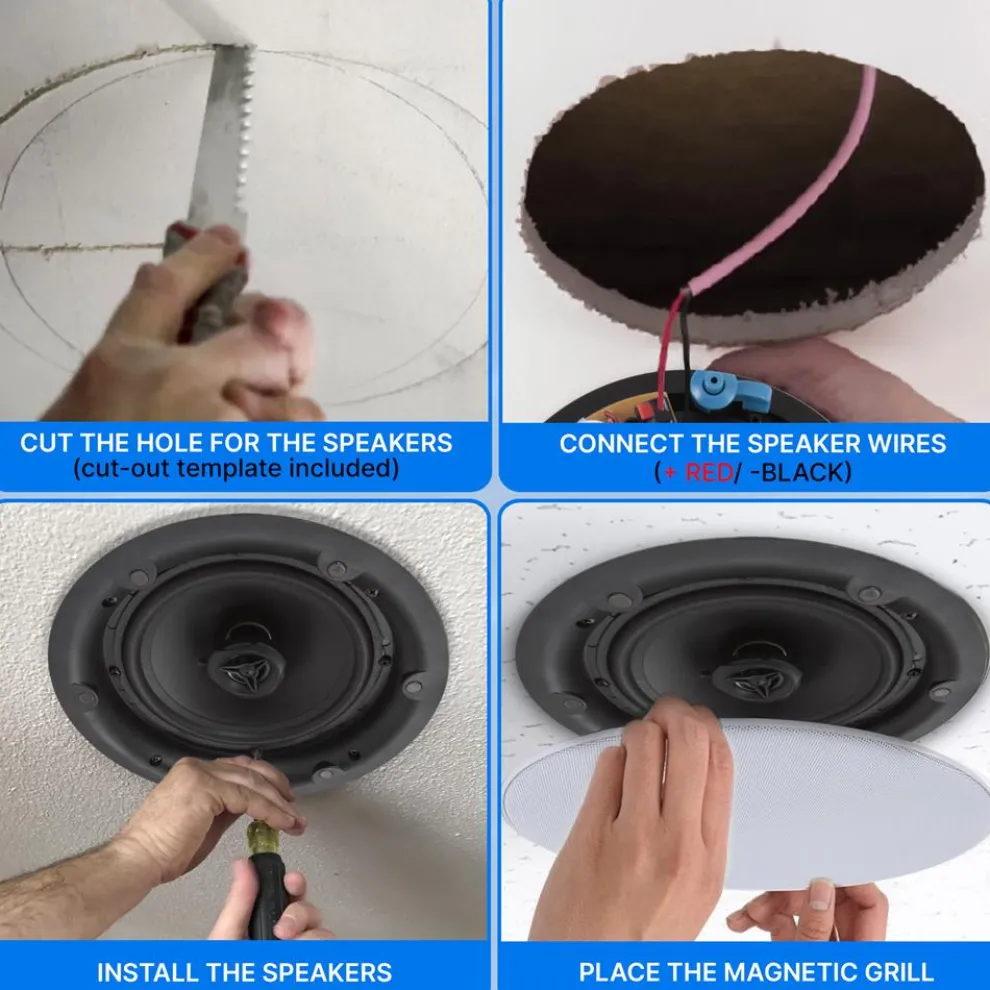 CUT THE HOLE FOR THE SPEAKERS
(cut-out template included)

CONNECT THE SPEAKER WIRES
(+ RED/ -BLACK)

INSTALL THE SPEAKERS

PLACE THE MAGNETIC GRILL