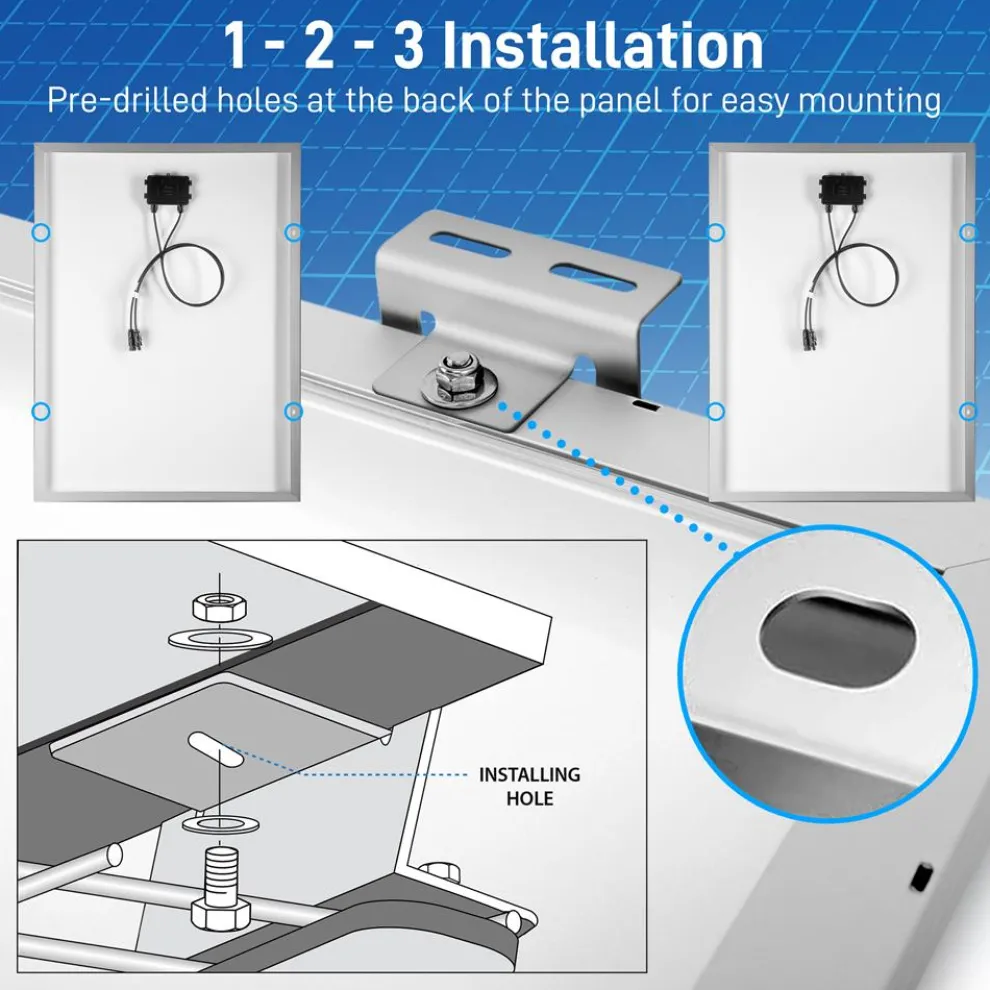 1 - 2 - 3 Installation

Pre-drilled holes at the back of the panel for easy mounting

INSTALLING HOLE