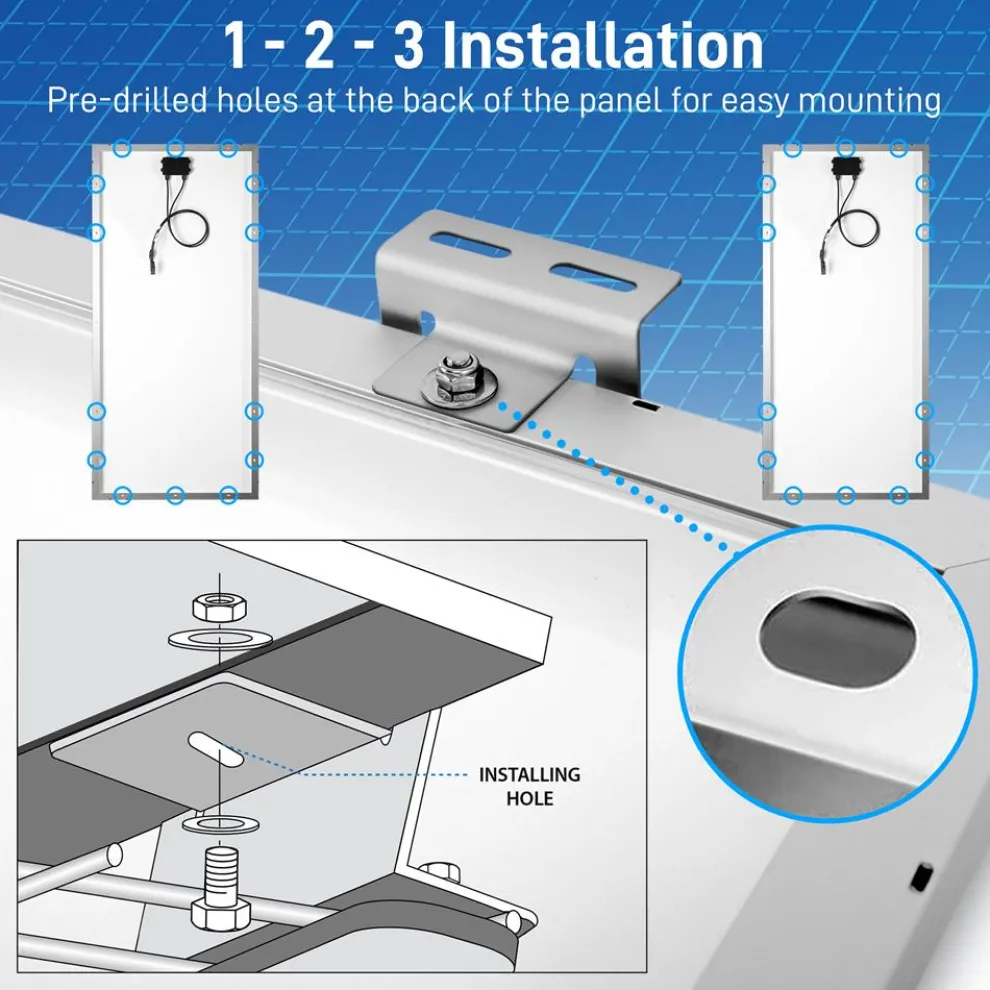 1 - 2 - 3 Installation

Pre-drilled holes at the back of the panel for easy mounting

INSTALLING HOLE