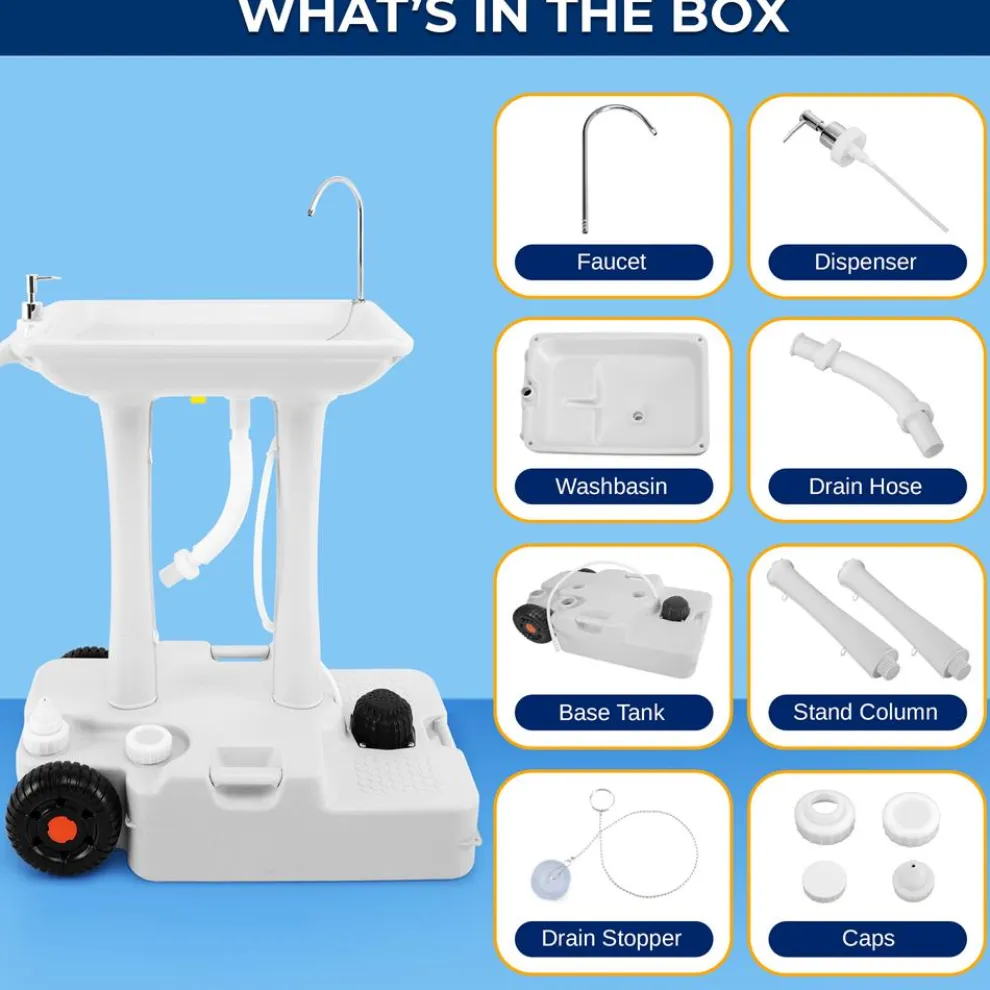 WHAT'S IN THE BOX

Faucet

Dispenser

Washbasin

Drain Hose

Base Tank

Stand Column

Drain Stopper

Caps