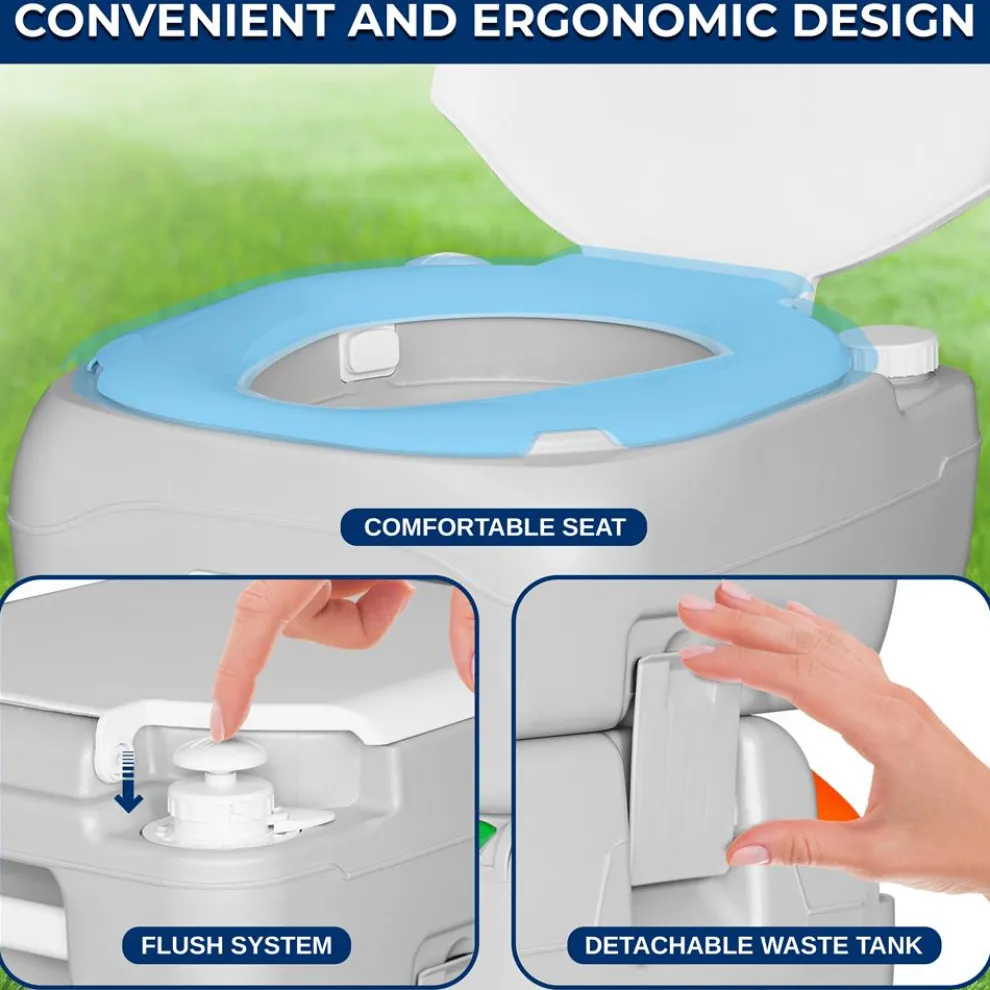 CONVENIENT AND ERGONOMIC DESIGN

COMFORTABLE SEAT

FLUSH SYSTEM

DETACHABLE WASTE TANK