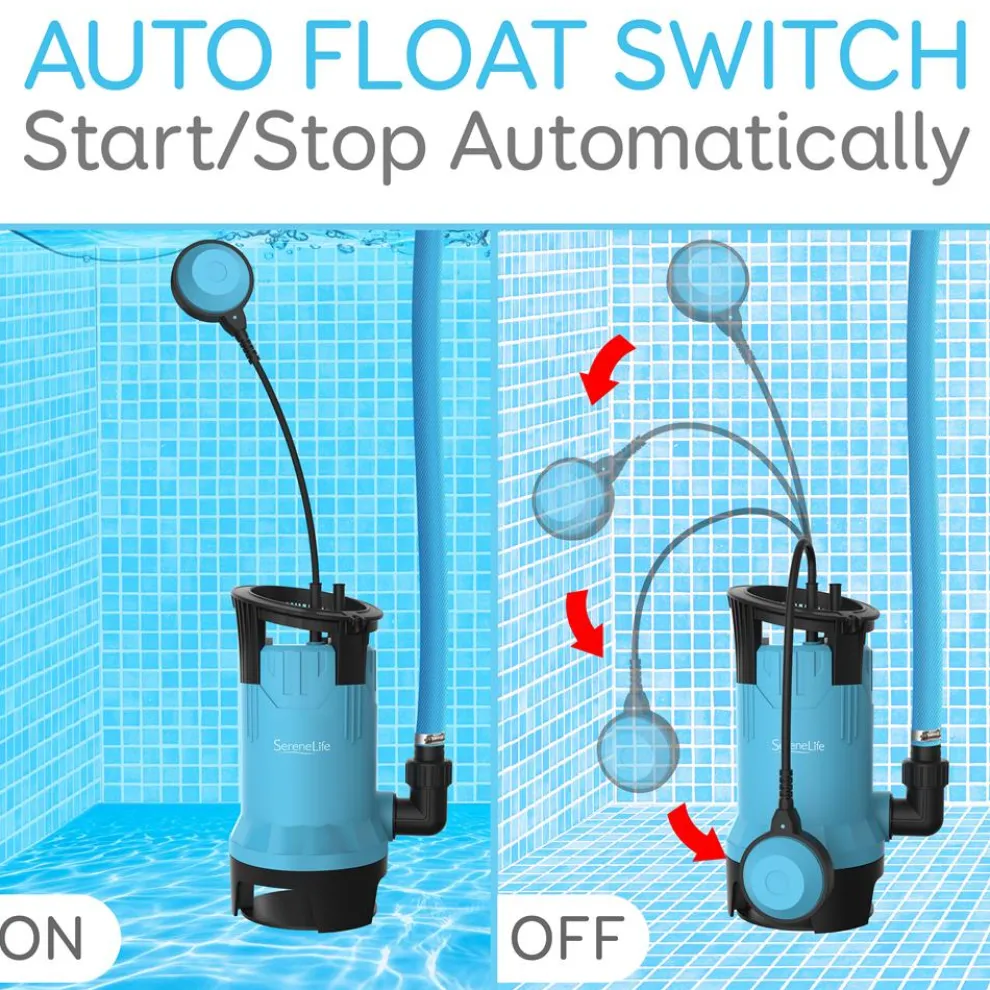 AUTO FLOAT SWITCH
Start/Stop Automatically

SereneLife

ON

SereneLife

OFF